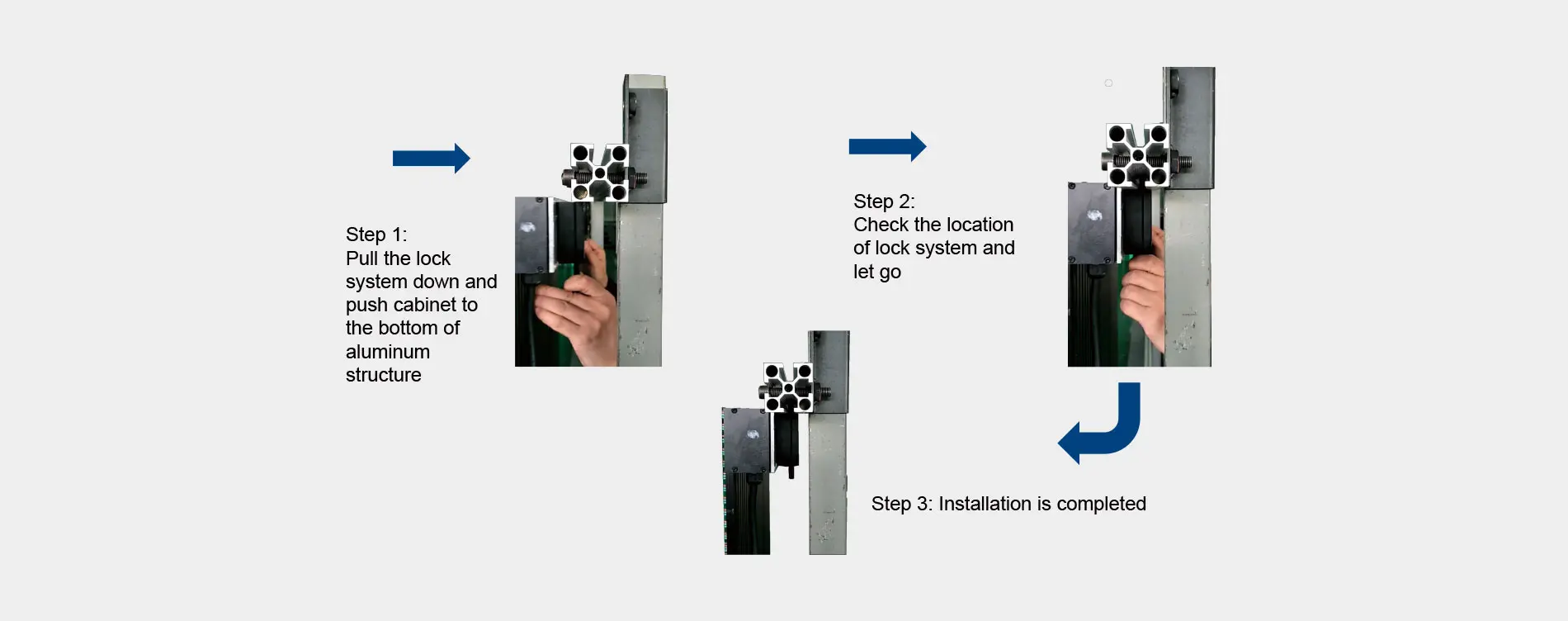 Step 1:
Pull the lock system down and push cabinet to the bottom of aluminum structure

Step 2:
Check the location of lock system and let go

Step 3: Installation is completed